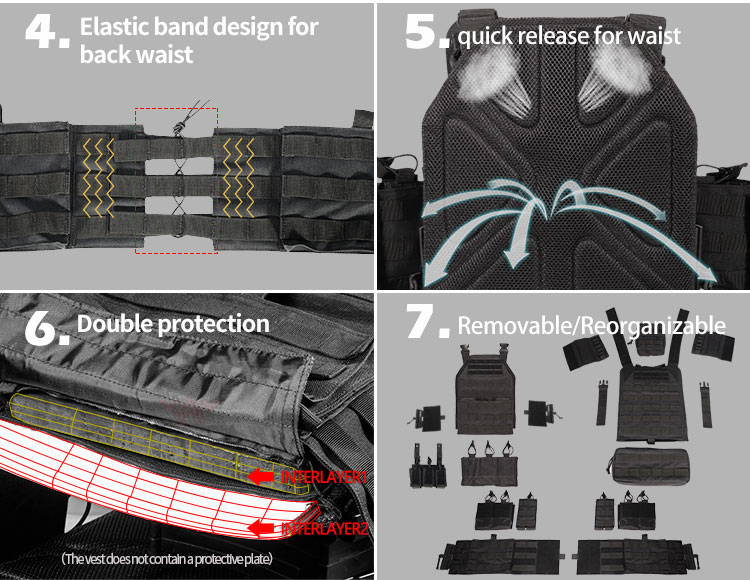 4. Elastic band design for back waist

5. quick release for waist

6. Double protection

INTERLAYER1

INTERLAYER2

(The vest does not contain a protective plate)

7. Removable/Reorganizable