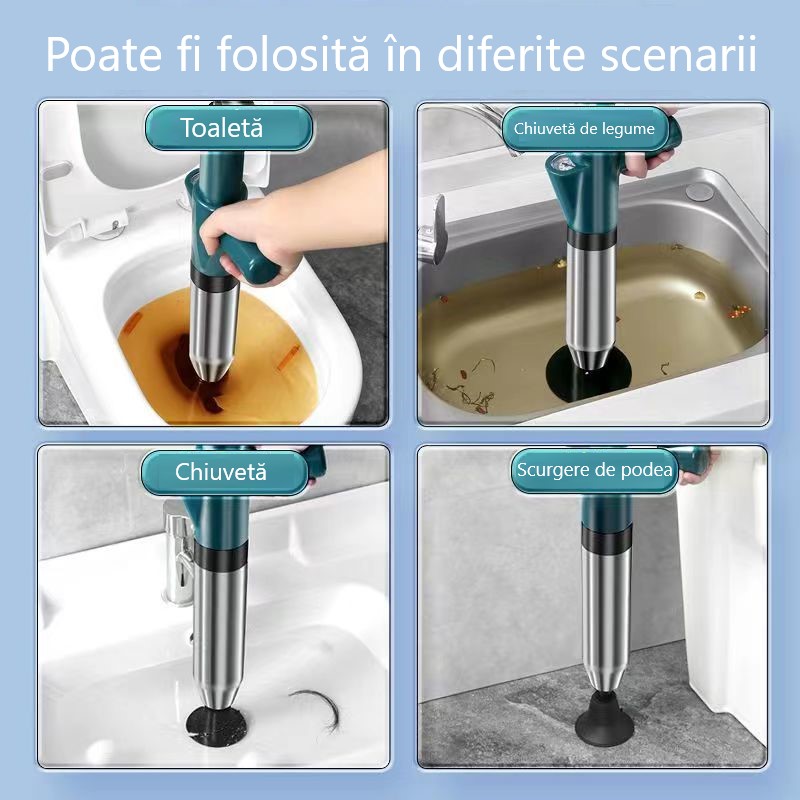 Poate fi folosită în diferite scenarii

Toaletă

Chiuvetă de legume

Chiuvetă

Scurgere de podea